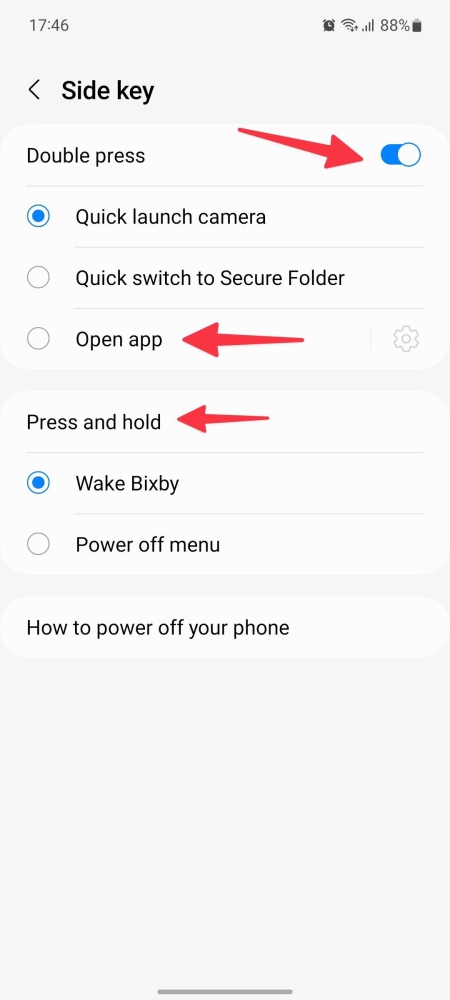 17:46 88%

Side key

Double press

Quick launch camera

Quick switch to Secure Folder

Open app

Press and hold

Wake Bixby

Power off menu

How to power off your phone