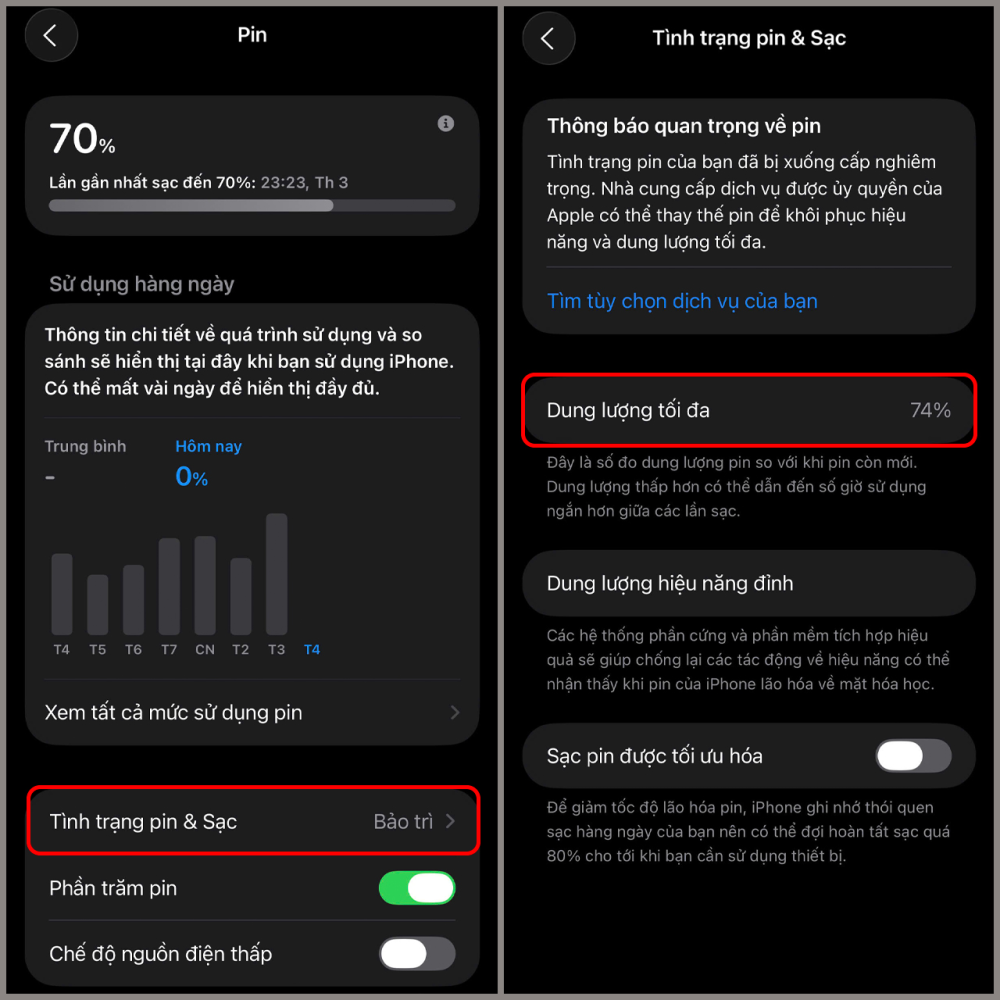 Pin

70%

Lần gần nhất sạc đến 70%: 23:23, Th 3

Sử dụng hàng ngày

Thông tin chi tiết về quá trình sử dụng và so sánh sẽ hiển thị tại đây khi bạn sử dụng iPhone. Có thể mất vài ngày để hiển thị đầy đủ.

Trung bình
-

Hôm nay
0%

T4 T5 T6 T7 CN T2 T3 T4

Xem tất cả mức sử dụng pin

Tình trạng pin & Sạc Bảo trì

Phần trăm pin

Chế độ nguồn điện thấp

Tình trạng pin & Sạc

Thông báo quan trọng về pin

Tình trạng pin của bạn đã bị xuống cấp nghiêm trọng. Nhà cung cấp dịch vụ được ủy quyền của Apple có thể thay thế pin để khôi phục hiệu năng và dung lượng tối đa.

Tìm tùy chọn dịch vụ của bạn

Dung lượng tối đa 74%

Đây là số đo dung lượng pin so với khi pin còn mới. Dung lượng thấp hơn có thể dẫn đến số giờ sử dụng ngắn hơn giữa các lần sạc.

Dung lượng hiệu năng đỉnh

Các hệ thống phần cứng và phần mềm tích hợp hiệu quả sẽ giúp chống lại các tác động về hiệu năng có thể nhận thấy khi pin của iPhone lão hóa về mặt hóa học.

Sạc pin được tối ưu hóa

Để giảm tốc độ lão hóa pin, iPhone ghi nhớ thói quen sạc hàng ngày của bạn nên có thể đợi hoàn tất sạc quá 80% cho tới khi bạn cần sử dụng thiết bị.